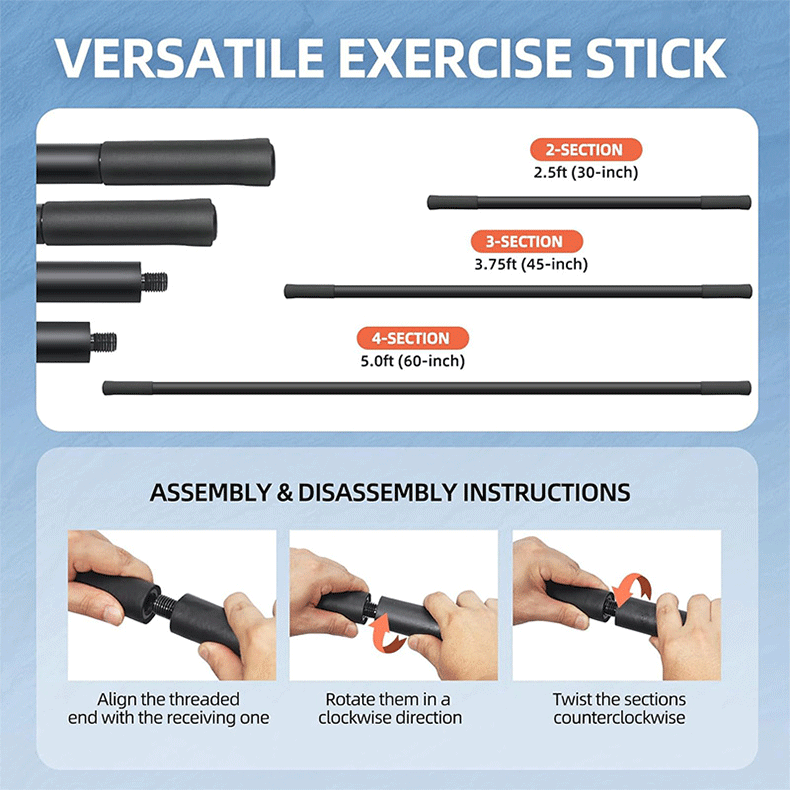 VERSATILE EXERCISE STICK

2-SECTION
2.5ft (30-inch)

3-SECTION
3.75ft (45-inch)

4-SECTION
5.0ft (60-inch)

ASSEMBLY & DISASSEMBLY INSTRUCTIONS

Align the threaded end with the receiving one

Rotate them in a clockwise direction

Twist the sections counterclockwise