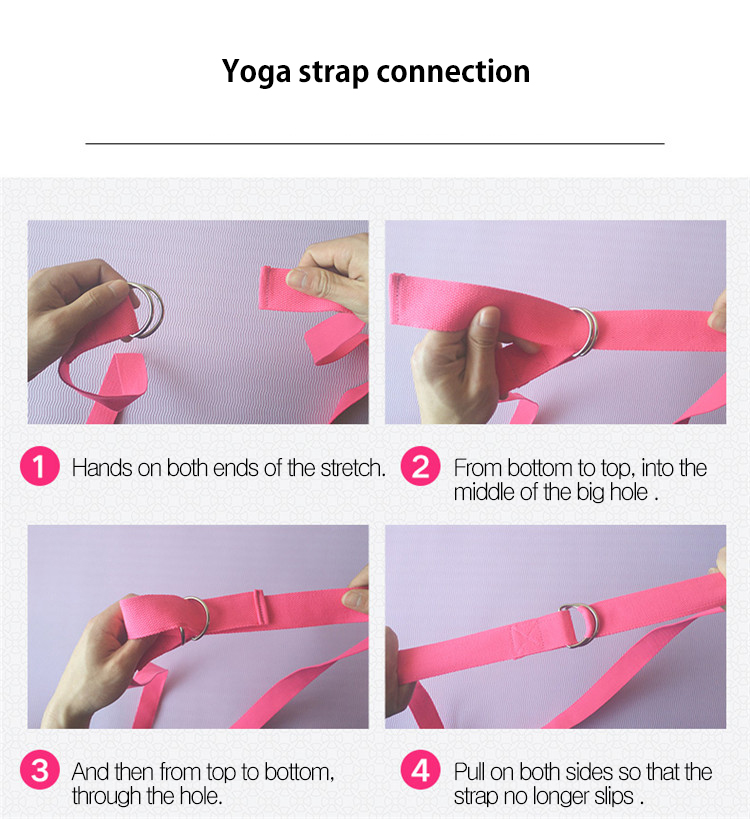 Yoga strap connection

1 Hands on both ends of the stretch.

2 From bottom to top, into the middle of the big hole .

3 And then from top to bottom, through the hole.

4 Pull on both sides so that the strap no longer slips .