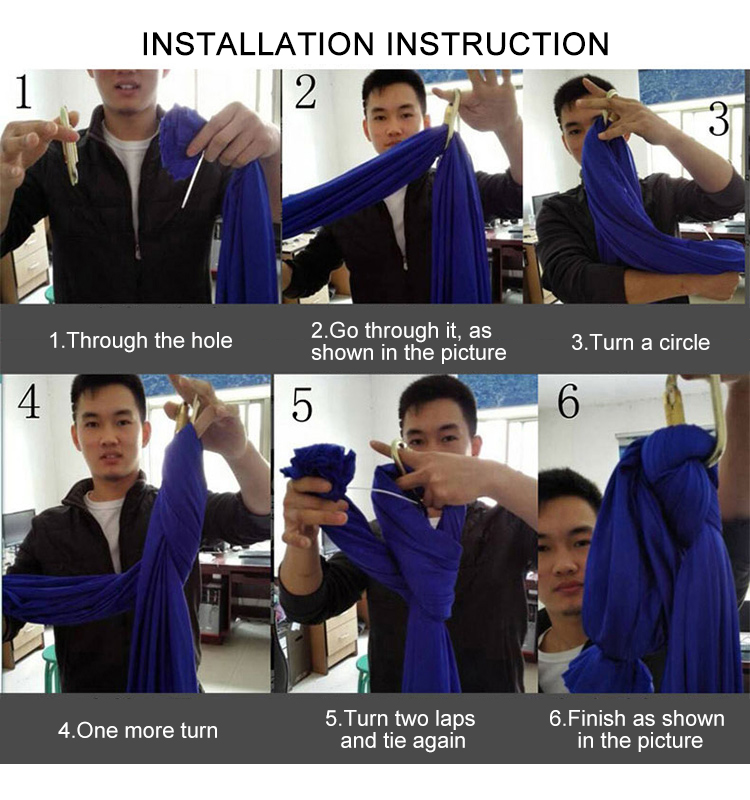 INSTALLATION INSTRUCTION

1

2

3

1.Through the hole

2.Go through it, as shown in the picture

3.Turn a circle

4

5

6

4.One more turn

5.Turn two laps and tie again

6.Finish as shown in the picture