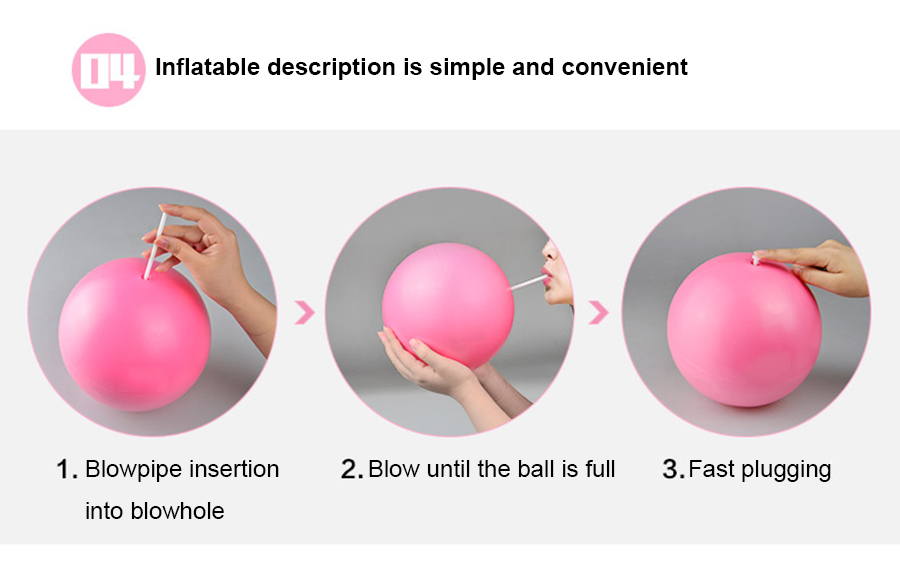 04 Inflatable description is simple and convenient

1. Blowpipe insertion into blowhole

2. Blow until the ball is full

3. Fast plugging