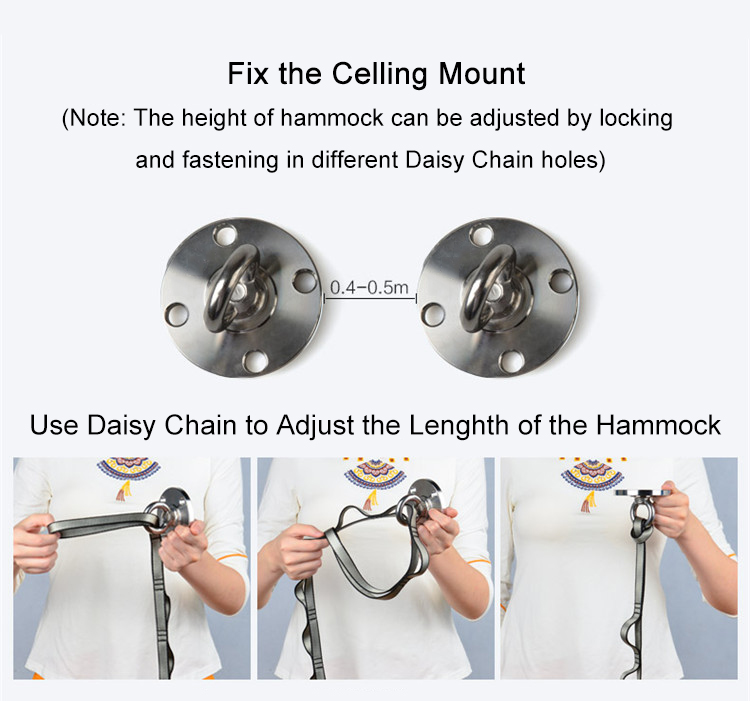 Fix the Celling Mount

(Note: The height of hammock can be adjusted by locking and fastening in different Daisy Chain holes)

0.4-0.5m

Use Daisy Chain to Adjust the Lenghth of the Hammock