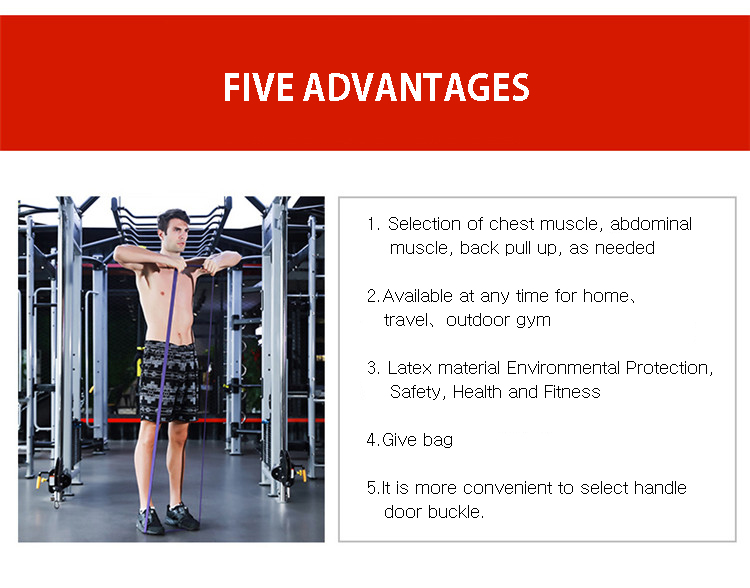 FIVE ADVANTAGES

1. Selection of chest muscle, abdominal muscle, back pull up, as needed

2.Available at any time for home、travel、outdoor gym

3. Latex material Environmental Protection, Safety, Health and Fitness

4.Give bag

5.It is more convenient to select handle door buckle.