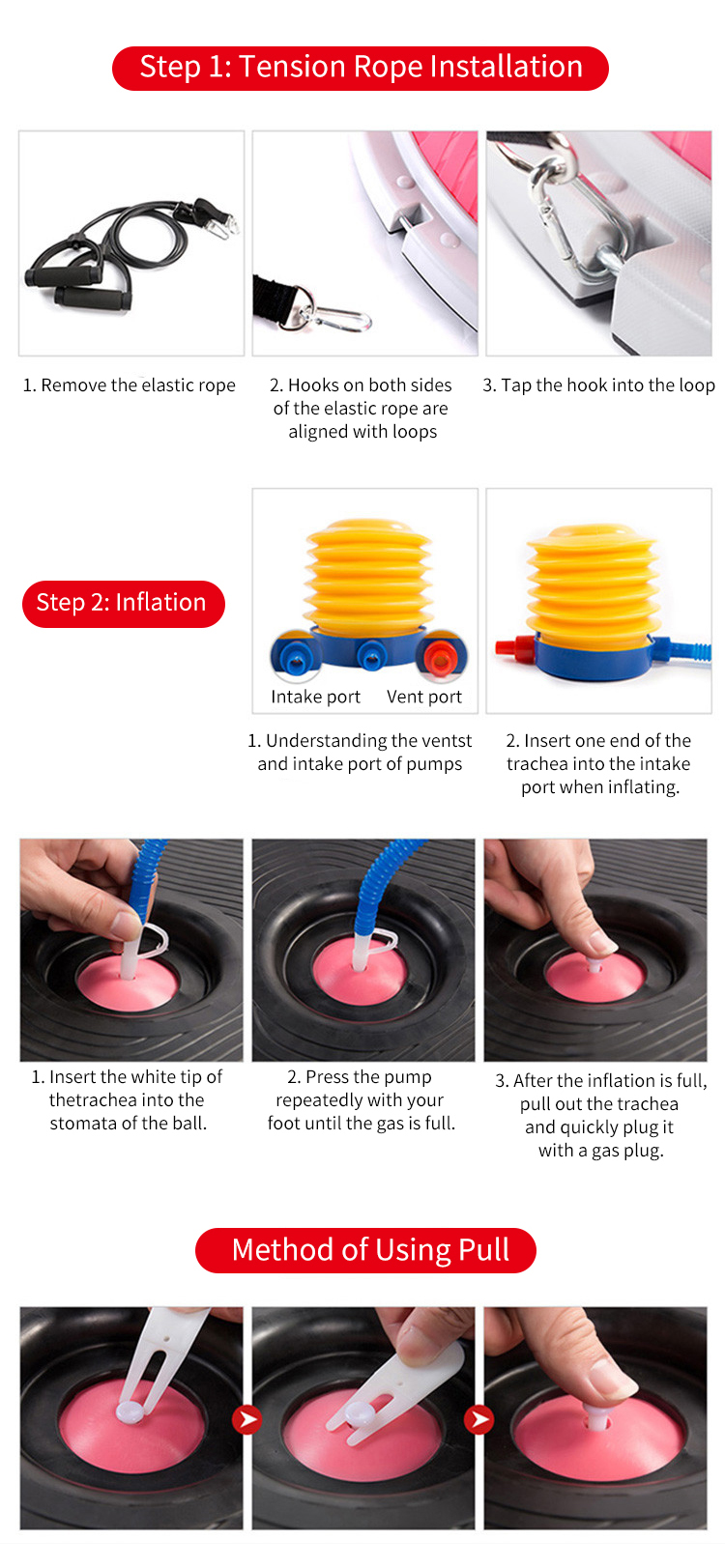 Step 1: Tension Rope Installation

1. Remove the elastic rope

2. Hooks on both sides of the elastic rope are aligned with loops

3. Tap the hook into the loop

Step 2: Inflation

Intake port

Vent port

1. Understanding the ventst and intake port of pumps

2. Insert one end of the trachea into the intake port when inflating.

1. Insert the white tip of thetrachea into the stomata of the ball.

2. Press the pump repeatedly with your foot until the gas is full.

3. After the inflation is full, pull out the trachea and quickly plug it with a gas plug.

Method of Using Pull