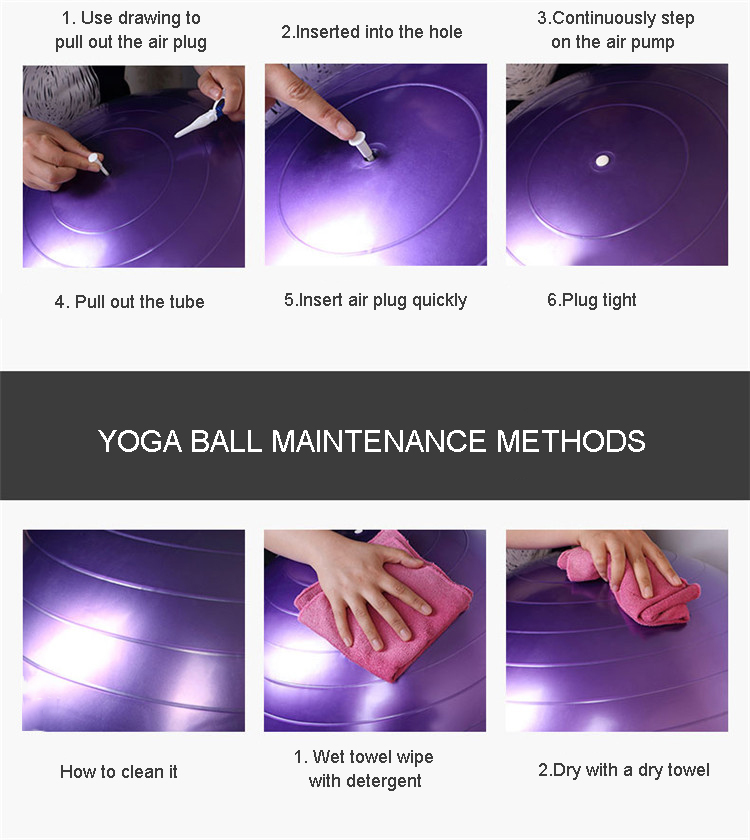 1. Use drawing to pull out the air plug

2.Inserted into the hole

3.Continuously step on the air pump

4. Pull out the tube

5.Insert air plug quickly

6.Plug tight

YOGA BALL MAINTENANCE METHODS

How to clean it

1. Wet towel wipe with detergent

2.Dry with a dry towel